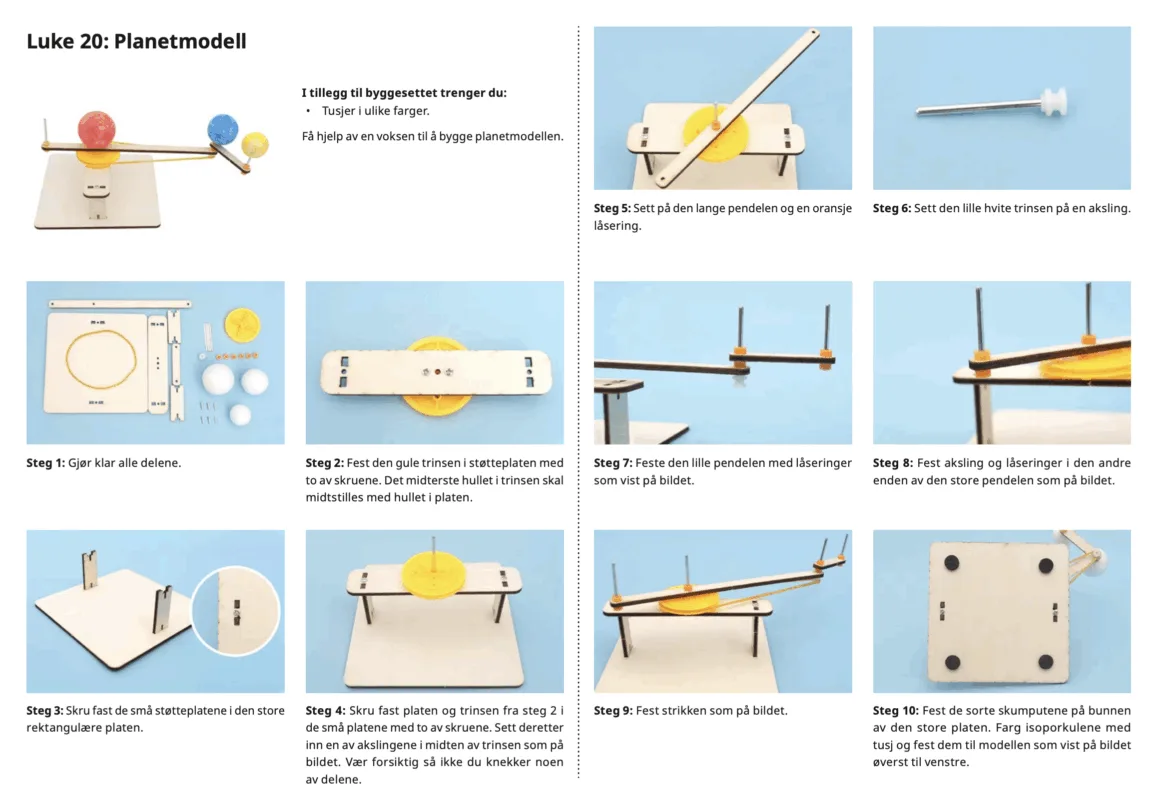 Luke 20: Planetmodell

I tillegg til byggesettet trenger du:
• Tusjer i ulike farger.

Få hjelp av en voksen til å bygge planetmodellen.

Steg 1: Gjør klar alle delene.

Steg 2: Fest den gule trinsen i støtteplaten med to av skruene. Det midterste hullet i trinsen skal midtstilles med hullet i platen.

Steg 3: Skru fast de små støtteplatene i den store rektangulære platen.

Steg 4: Skru fast platen og trinsen fra steg 2 i de små platene med to av skruene. Sett deretter inn en av akslingene i midten av trinsen som på bildet. Vær forsiktig så ikke du knekker noen av delene.

Steg 5: Sett på den lange pendelen og en oransje låsering.

Steg 6: Sett den lille hvite trinsen på en aksling.

Steg 7: Feste den lille pendelen med låseringer som vist på bildet.

Steg 8: Fest aksling og låseringer i den andre enden av den store pendelen som på bildet.

Steg 9: Fest strikken som på bildet.

Steg 10: Fest de sorte skumputene på bunnen av den store platen. Farg isoporkulene med tusj og fest dem til modellen som vist på bildet øverst til venstre.